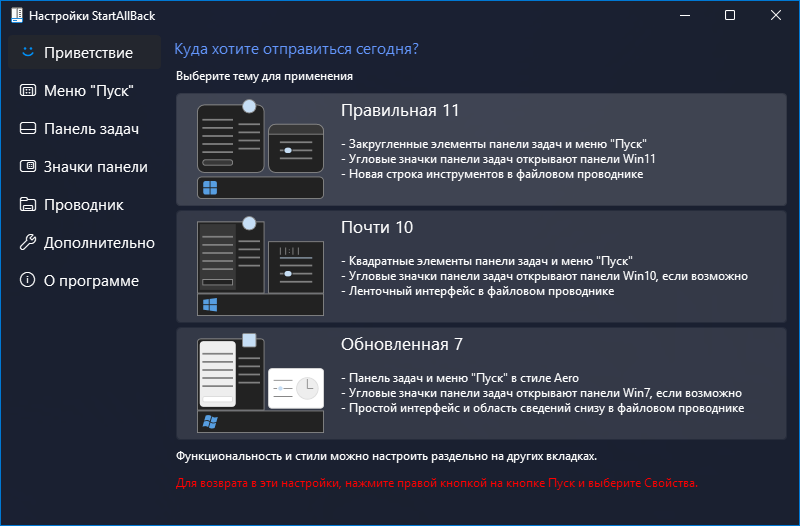 Настройки StartAllBack

Приветствие
Меню "Пуск"
Панель задач
Значки панели
Проводник
Дополнительно
О программе

Куда хотите отправиться сегодня?

Выберите тему для применения

Правильная 11

- Закругленные элементы панели задач и меню "Пуск"
- Угловые значки панели задач открывают панели Win11
- Новая строка инструментов в файловом проводнике

Почти 10

- Квадратные элементы панели задач и меню "Пуск"
- Угловые значки панели задач открывают панели Win10, если возможно
- Ленточный интерфейс в файловом проводнике

Обновленная 7

- Панель задач и меню "Пуск" в стиле Aero
- Угловые значки панели задач открывают панели Win7, если возможно
- Простой интерфейс и область сведений снизу в файловом проводнике

Функциональность и стили можно настроить раздельно на других вкладках.

Для возврата в эти настройки, нажмите правой кнопкой на кнопке Пуск и выберите Свойства.